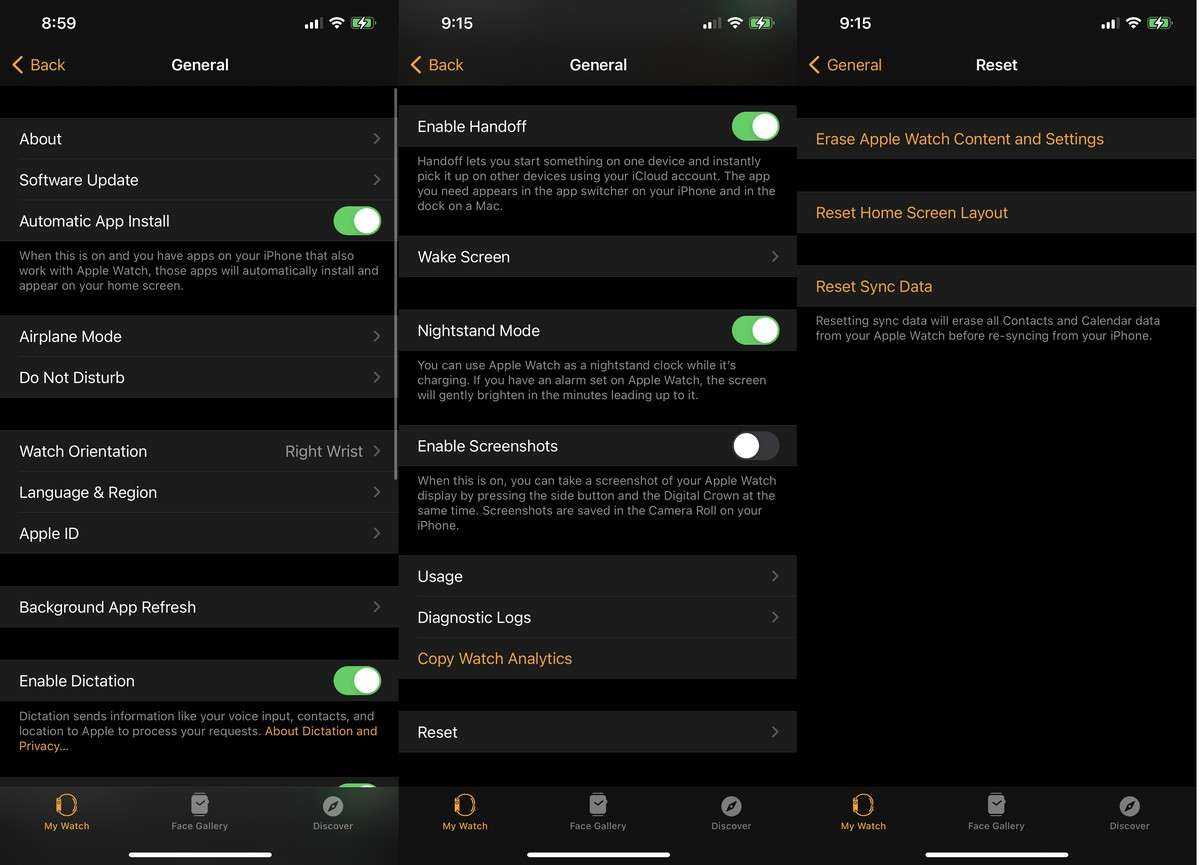 8:59

Back General

About

Software Update

Automatic App Install

When this is on and you have apps on your iPhone that also work with Apple Watch, those apps will automatically install and appear on your home screen.

Airplane Mode

Do Not Disturb

Watch Orientation Right Wrist

Language & Region

Apple ID

Background App Refresh

Enable Dictation

Dictation sends information like your voice input, contacts, and location to Apple to process your requests. About Dictation and Privacy...

My Watch Face Gallery Discover

9:15

Back General

Enable Handoff

Handoff lets you start something on one device and instantly pick it up on other devices using your iCloud account. The app you need appears in the app switcher on your iPhone and in the dock on a Mac.

Wake Screen

Nightstand Mode

You can use Apple Watch as a nightstand clock while it's charging. If you have an alarm set on Apple Watch, the screen will gently brighten in the minutes leading up to it.

Enable Screenshots

When this is on, you can take a screenshot of your Apple Watch display by pressing the side button and the Digital Crown at the same time. Screenshots are saved in the Camera Roll on your iPhone.

Usage

Diagnostic Logs

Copy Watch Analytics

Reset

My Watch Face Gallery Discover

9:15

General Reset

Erase Apple Watch Content and Settings

Reset Home Screen Layout

Reset Sync Data

Resetting sync data will erase all Contacts and Calendar data from your Apple Watch before re-syncing from your iPhone.

My Watch Face Gallery Discover